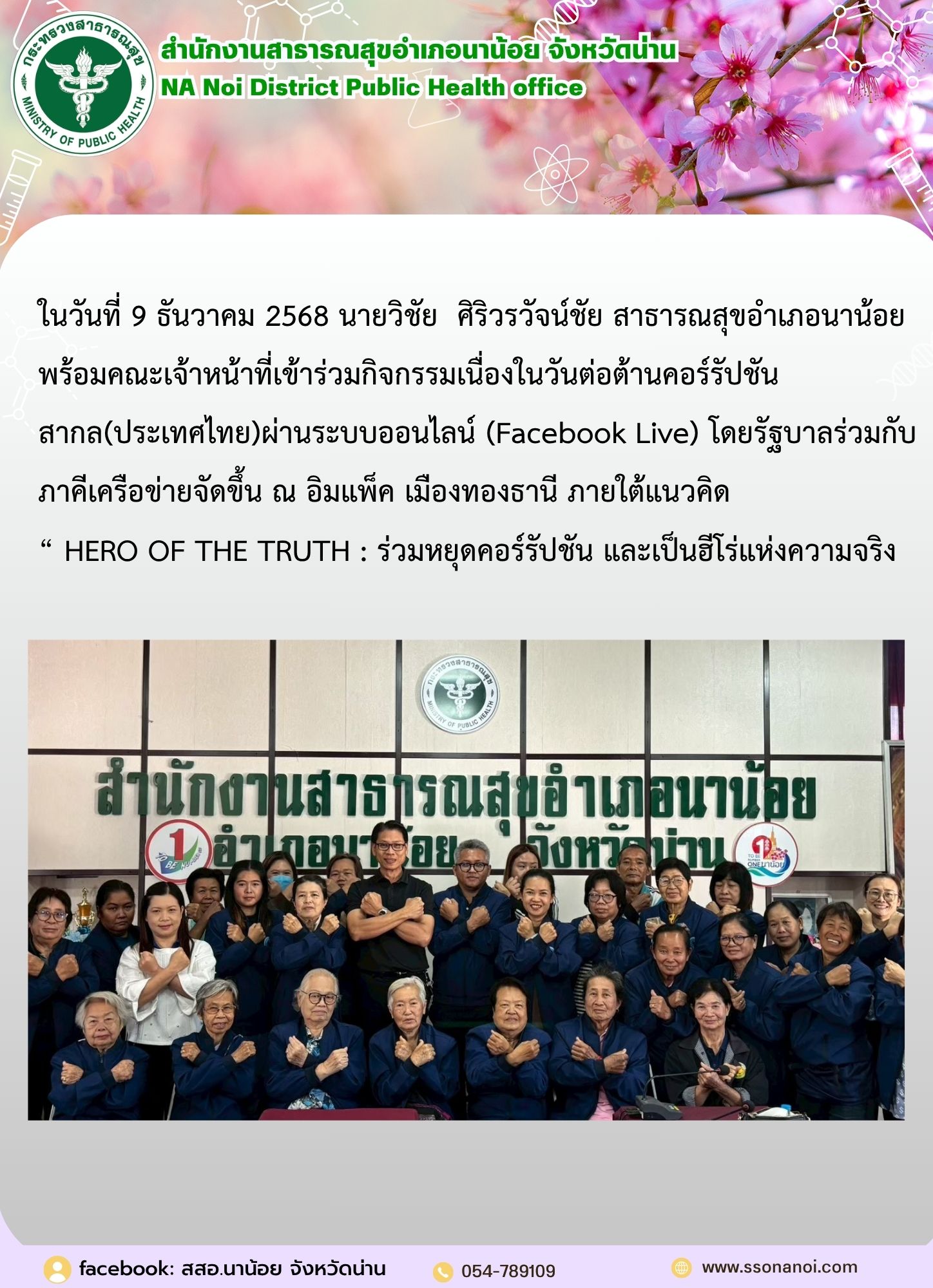 กระทรวงสาธารณสุข
MINISTRY OF PUBLIC HEALTH

สำนักงานสาธารณสุขอำเภอนาน้อย จังหวัดน่าน
NA Noi District Public Health office

ในวันที่ 9 ธันวาคม 2568 นายวิชัย ศิริวรวัจน์ชัย สาธารณสุขอำเภอนาน้อย พร้อมคณะเจ้าหน้าที่เข้าร่วมกิจกรรมเนื่องในวันต่อต้านคอร์รัปชันสากล(ประเทศไทย)ผ่านระบบออนไลน์ (Facebook Live) โดยรัฐบาลร่วมกับภาคีเครือข่ายจัดขึ้น ณ อิมแพ็ค เมืองทองธานี ภายใต้แนวคิด
“ HERO OF THE TRUTH : ร่วมหยุดคอร์รัปชัน และเป็นฮีโร่แห่งความจริง

กระทรวงสาธารณสุข
MINISTRY OF PUBLIC HEALTH
สำนักงานสาธารณสุขอำเภอนาน้อย
อำเภอนาน้อย จังหวัดน่าน
1 TO BE NUMBER
1 TO BE NUMBER ONE นาน้อย

facebook: สสอ.นาน้อย จังหวัดน่าน
054-789109
www.ssonanoi.com